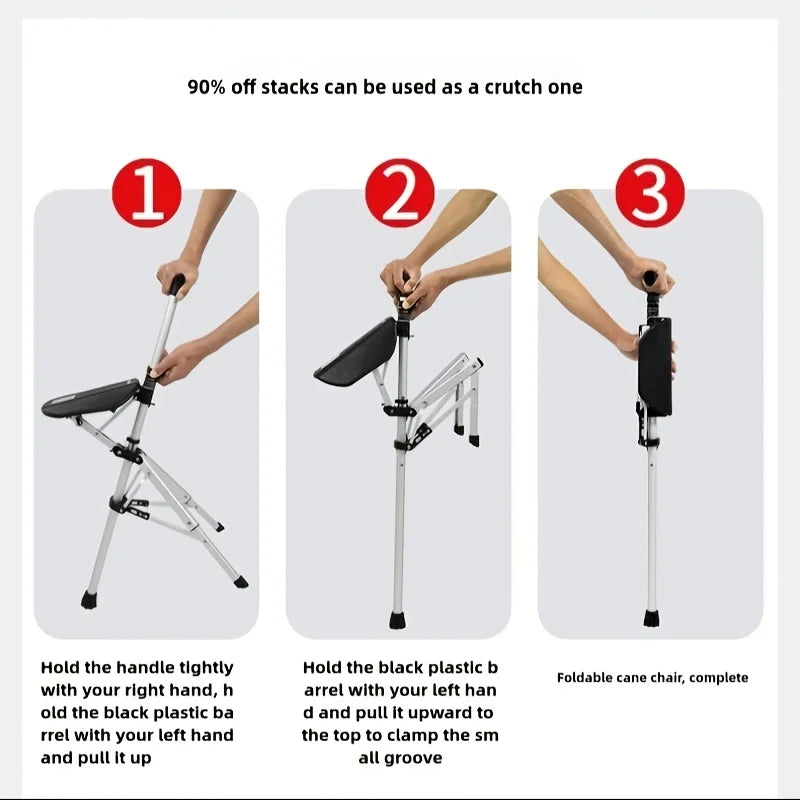 90% off stacks can be used as a crutch one

1

2

3

Hold the handle tightly with your right hand, h old the black plastic ba rrel with your left hand and pull it up

Hold the black plastic b arrel with your left han d and pull it upward to the top to clamp the sm all groove

Foldable cane chair, complete