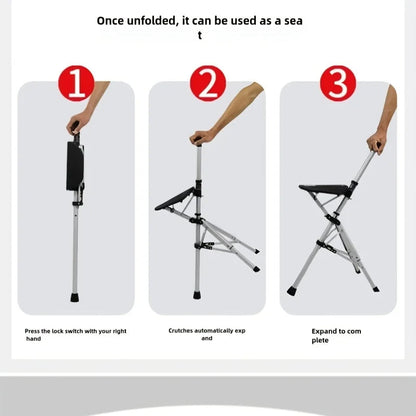 Once unfolded, it can be used as a sea
t

1

2

3

Press the lock switch with your right hand

Crutches automatically exp and

Expand to com plete