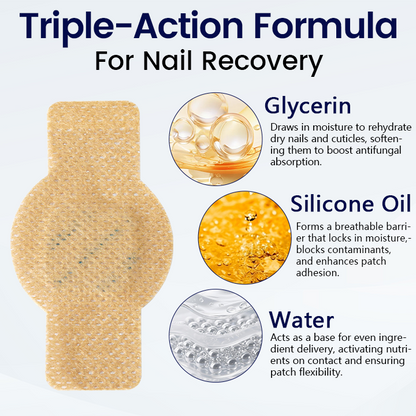 Triple-Action Formula
For Nail Recovery

Glycerin
Draws in moisture to rehydrate dry nails and cuticles, softening them to boost antifungal absorption.

Silicone Oil
Forms a breathable barrier that locks in moisture,-blocks contaminants, and enhances patch adhesion.

Water
Acts as a base for even ingredient delivery, activating nutrients on contact and ensuring patch flexibility.